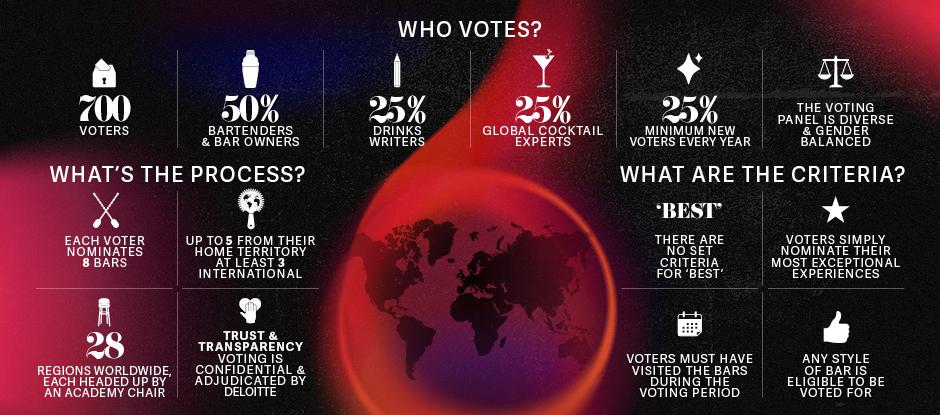 WHO VOTES?

700
VOTERS

50%
BARTENDERS & BAR OWNERS

25%
DRINKS WRITERS

25%
GLOBAL COCKTAIL EXPERTS

25%
MINIMUM NEW VOTERS EVERY YEAR

THE VOTING PANEL IS DIVERSE & GENDER BALANCED

WHAT'S THE PROCESS?

EACH VOTER NOMINATES 8 BARS

UP TO 5 FROM THEIR HOME TERRITORY AT LEAST 3 INTERNATIONAL

28
REGIONS WORLDWIDE, EACH HEADED UP BY AN ACADEMY CHAIR

TRUST & TRANSPARENCY VOTING IS CONFIDENTIAL & ADJUDICATED BY DELOITTE

WHAT ARE THE CRITERIA?

'BEST'
THERE ARE NO SET CRITERIA FOR 'BEST'

VOTERS SIMPLY NOMINATE THEIR MOST EXCEPTIONAL EXPERIENCES

VOTERS MUST HAVE VISITED THE BARS DURING THE VOTING PERIOD

ANY STYLE OF BAR IS ELIGIBLE TO BE VOTED FOR